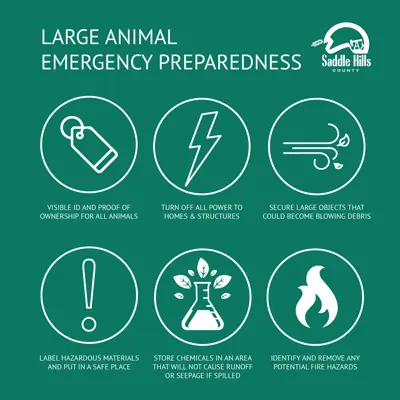 LARGE ANIMAL
EMERGENCY PREPAREDNESS

Saddle Hills
COUNTY

VISIBLE ID AND PROOF OF OWNERSHIP FOR ALL ANIMALS

TURN OFF ALL POWER TO HOMES & STRUCTURES

SECURE LARGE OBJECTS THAT COULD BECOME BLOWING DEBRIS

LABEL HAZARDOUS MATERIALS AND PUT IN A SAFE PLACE

STORE CHEMICALS IN AN AREA THAT WILL NOT CAUSE RUNOFF OR SEEPAGE IF SPILLED

IDENTIFY AND REMOVE ANY POTENTIAL FIRE HAZARDS