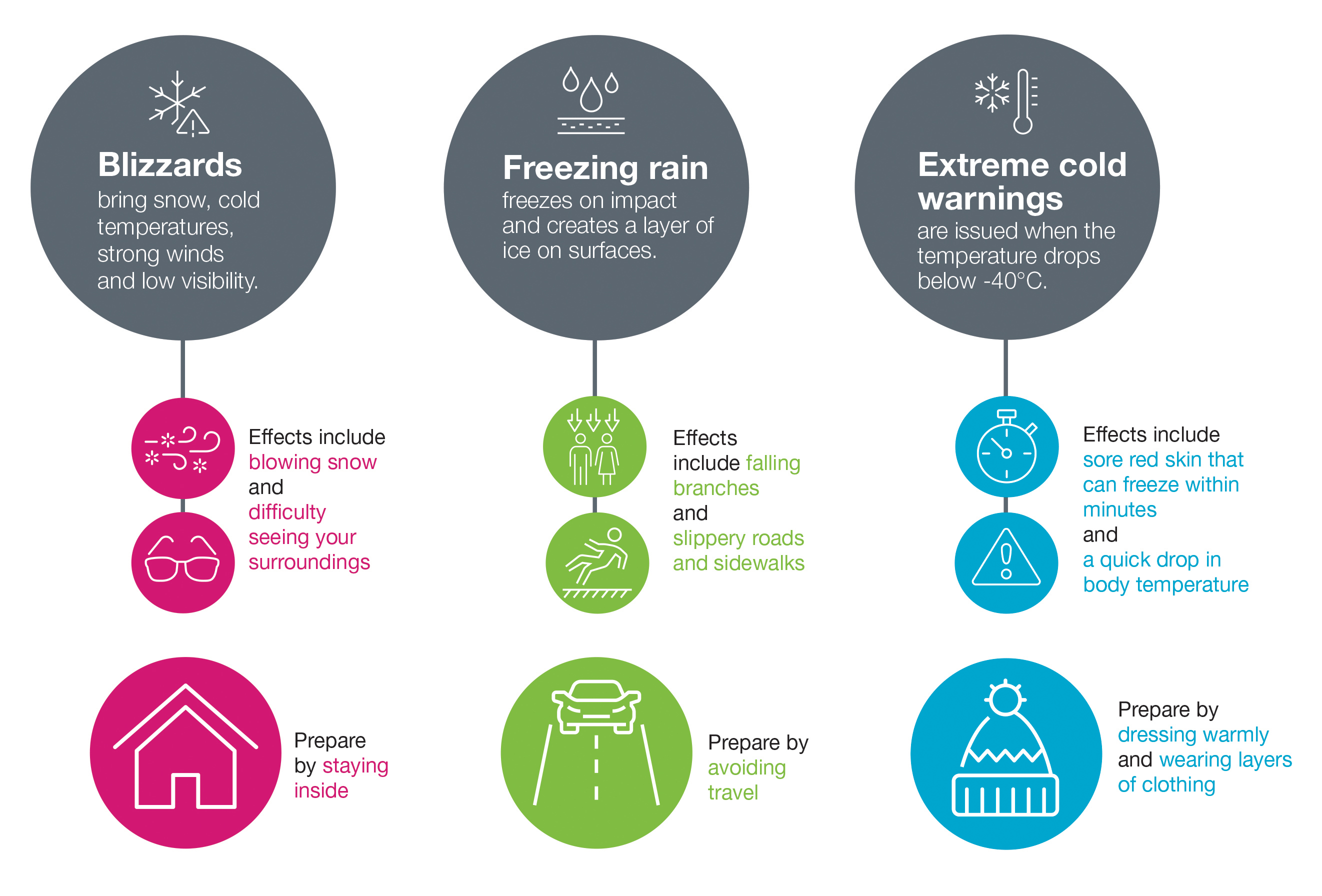 Blizzards
bring snow, cold temperatures, strong winds and low visibility.

Effects include blowing snow and difficulty seeing your surroundings

Prepare by staying inside

Freezing rain
freezes on impact and creates a layer of ice on surfaces.

Effects include falling branches and slippery roads and sidewalks

Prepare by avoiding travel

Extreme cold warnings
are issued when the temperature drops below -40°C.

Effects include sore red skin that can freeze within minutes and a quick drop in body temperature

Prepare by dressing warmly and wearing layers of clothing